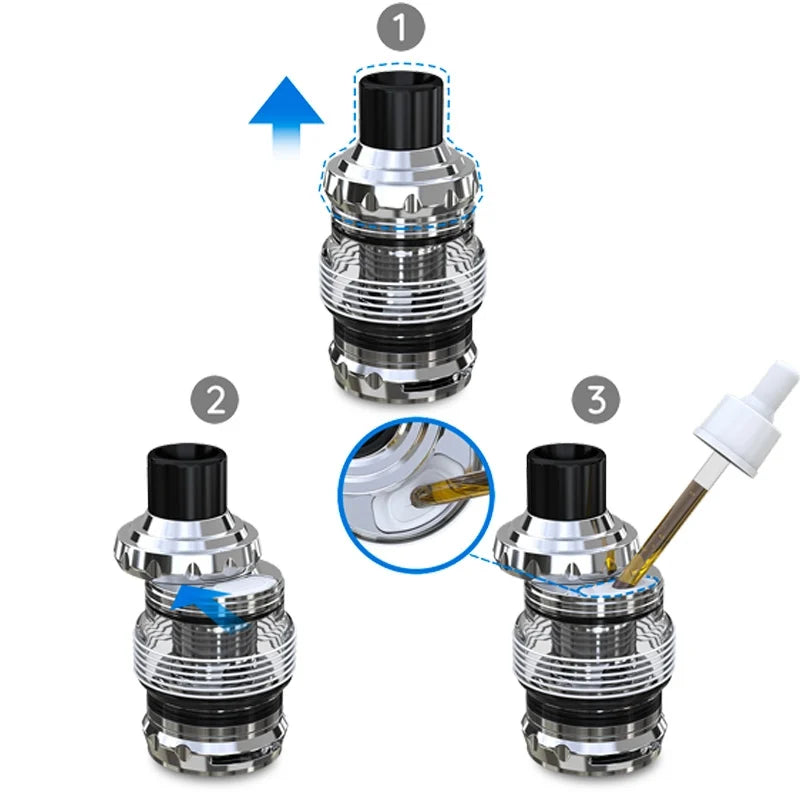 1

2

3